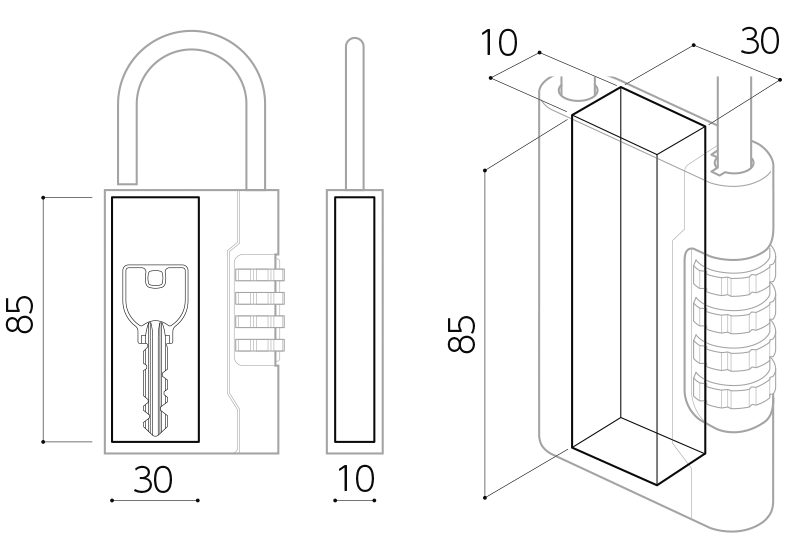 85
30
10
10
30
85