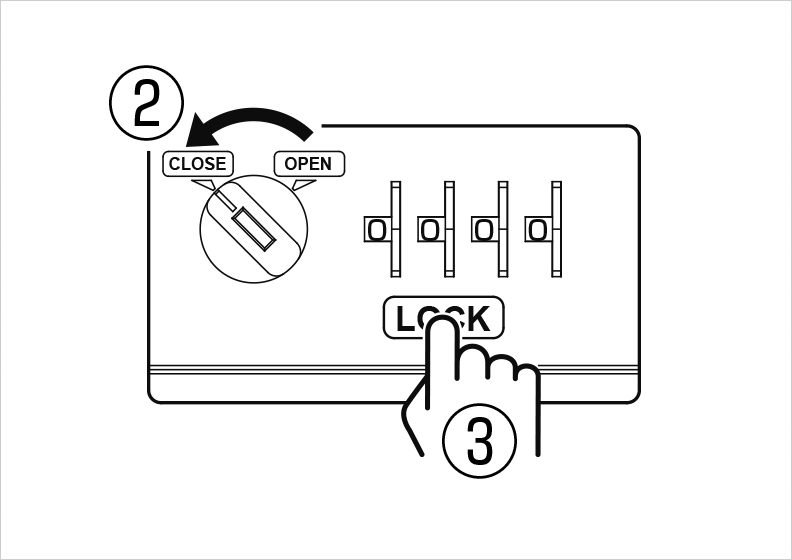 2

CLOSE OPEN

0 0 0 0

LOCK

3